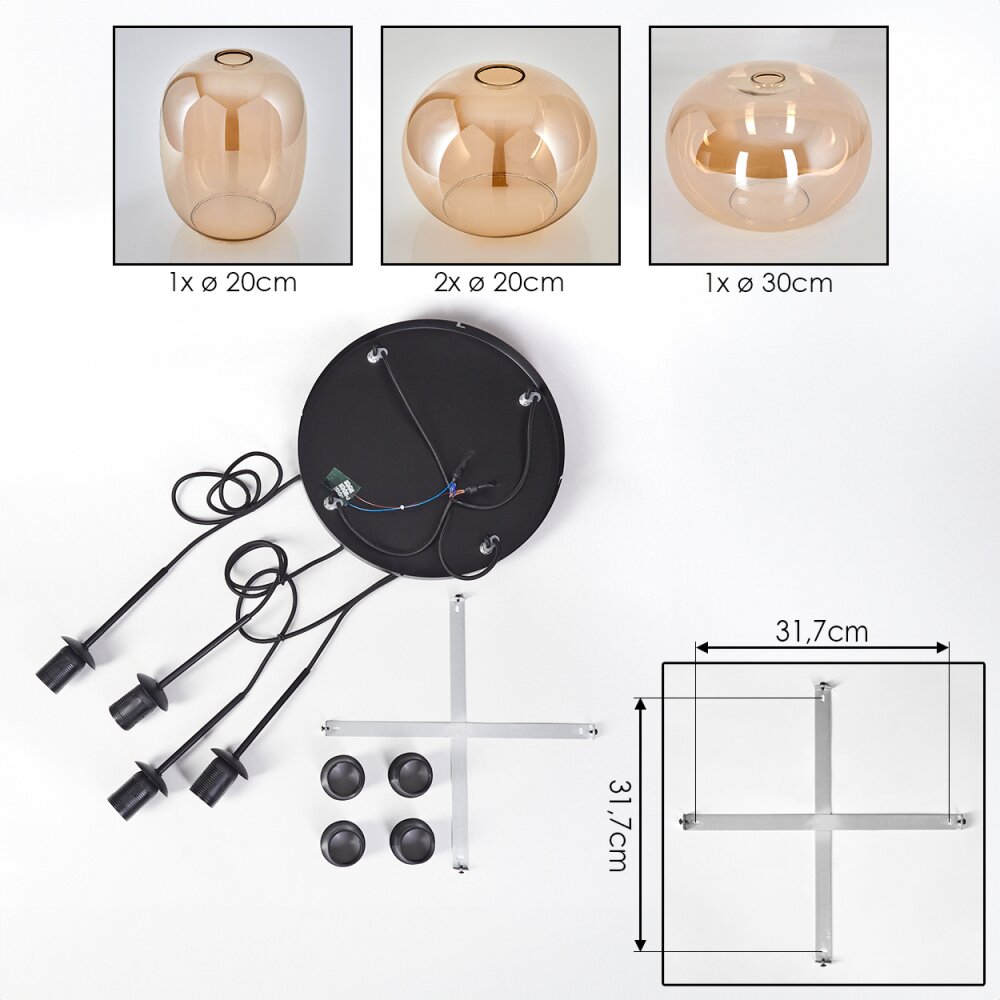 1x ø 20cm
2x ø 20cm
1x ø 30cm
31,7cm
31,7cm